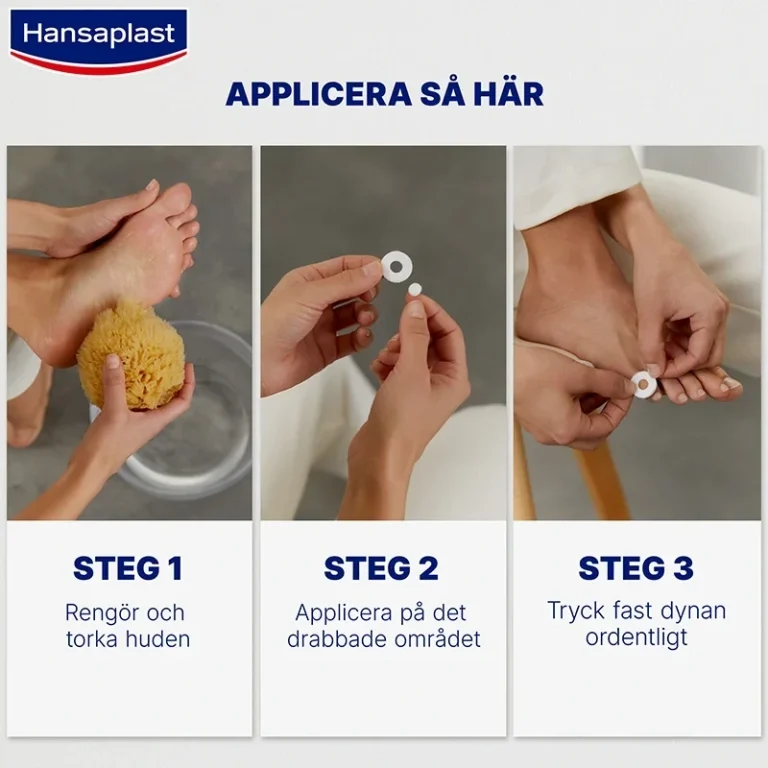 Hansaplast

APPLICERA SÅ HÄR

STEG 1
Rengör och torka huden

STEG 2
Applicera på det drabbade området

STEG 3
Tryck fast dynan ordentligt